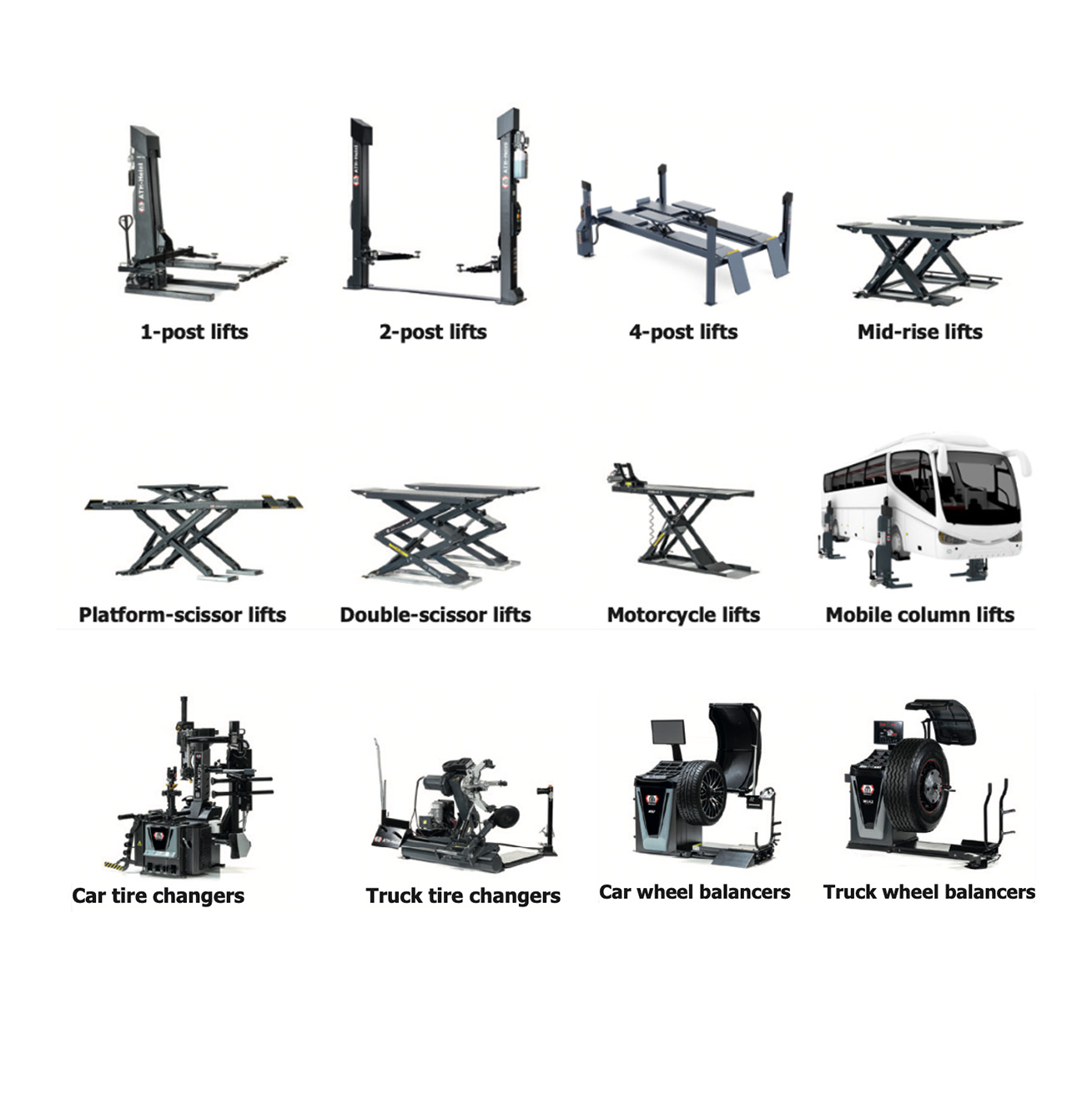 1-post lifts

2-post lifts

4-post lifts

Mid-rise lifts

Platform-scissor lifts

Double-scissor lifts

Motorcycle lifts

Mobile column lifts

Car tire changers

Truck tire changers

Car wheel balancers

Truck wheel balancers