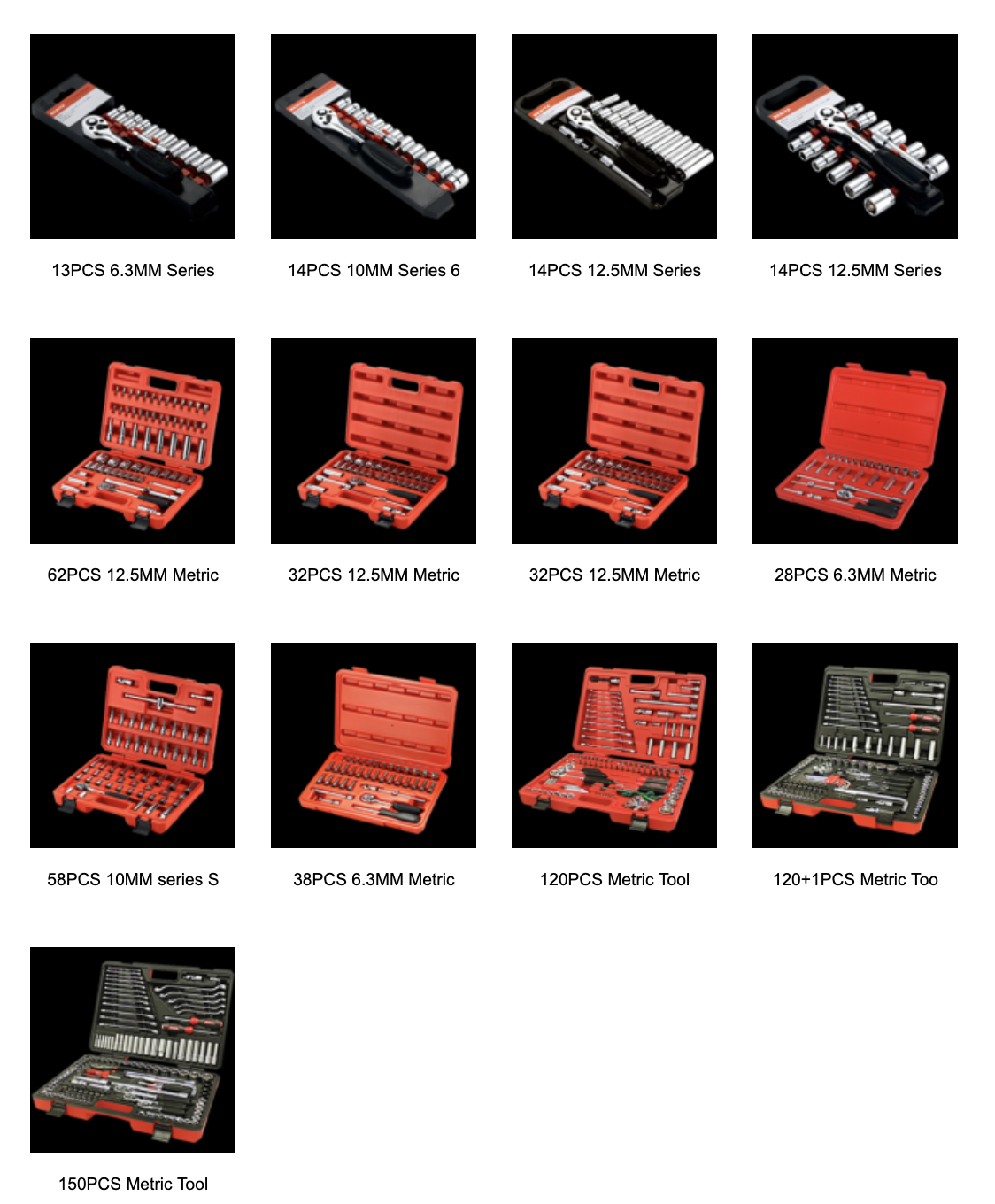 13PCS 6.3MM Series

14PCS 10MM Series 6

14PCS 12.5MM Series

14PCS 12.5MM Series

62PCS 12.5MM Metric

32PCS 12.5MM Metric

32PCS 12.5MM Metric

28PCS 6.3MM Metric

58PCS 10MM series S

38PCS 6.3MM Metric

120PCS Metric Tool

120+1PCS Metric Too

150PCS Metric Tool